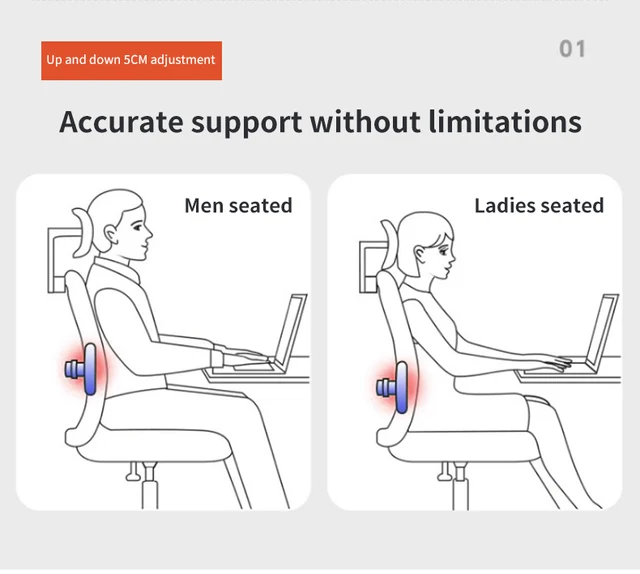 Up and down 5CM adjustment

01

Accurate support without limitations

Men seated

Ladies seated